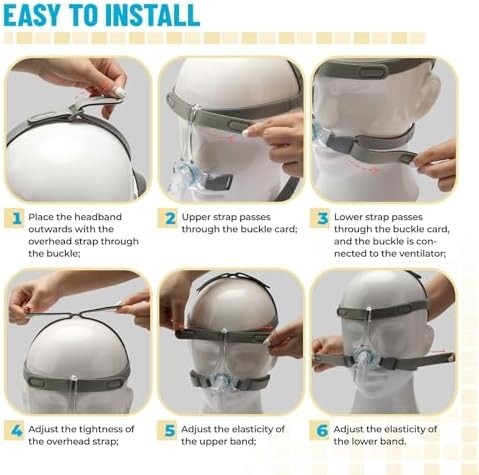 EASY TO INSTALL

1 Place the headband outwards with the overhead strap through the buckle;

2 Upper strap passes through the buckle card;

3 Lower strap passes through the buckle card, and the buckle is connected to the ventilator;

4 Adjust the tightness of the overhead strap;

5 Adjust the elasticity of the upper band;

6 Adjust the elasticity of the lower band.