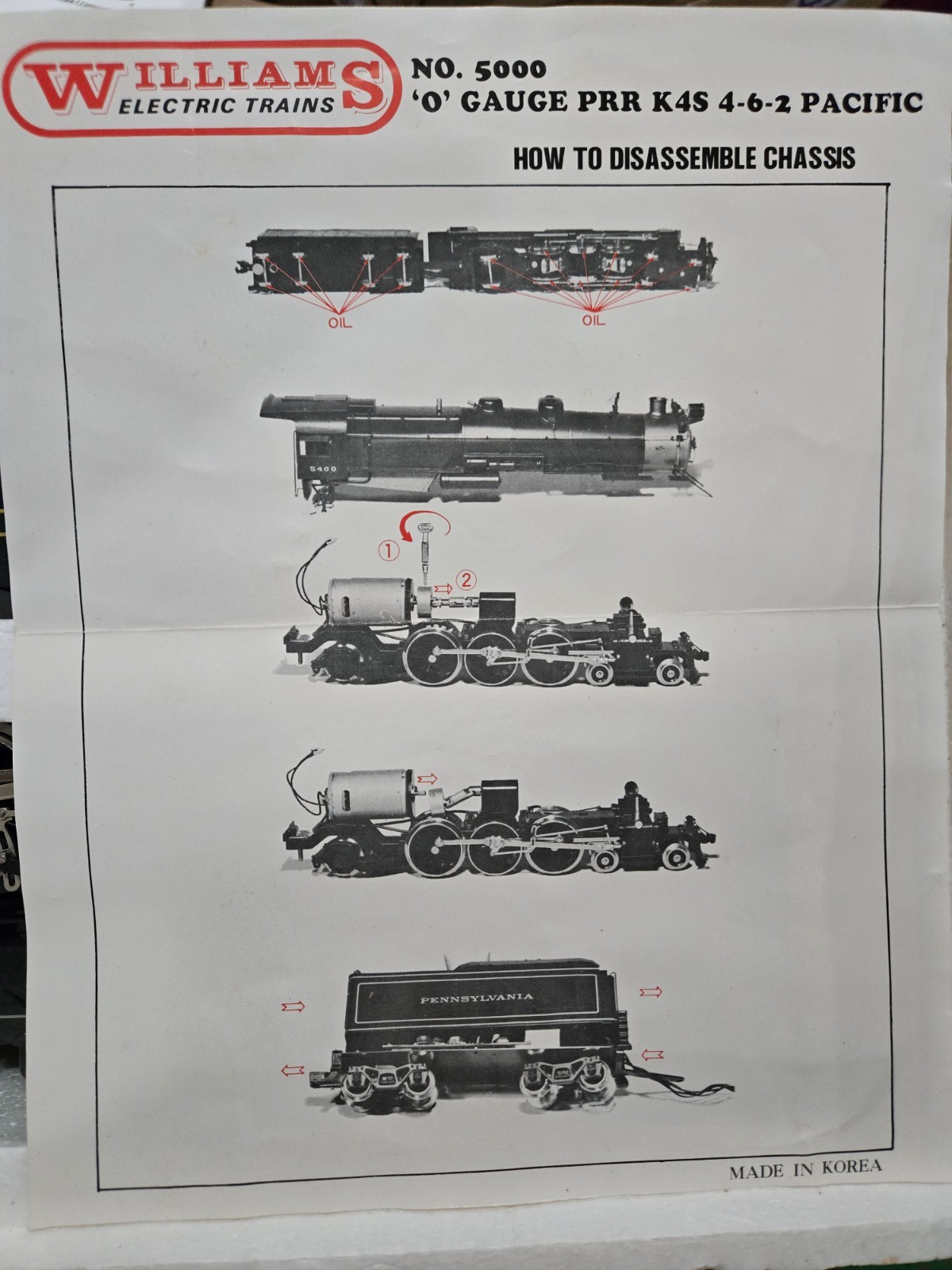 WILLIAMS
ELECTRIC TRAINS

NO. 5000
'O' GAUGE PRR K4S 4-6-2 PACIFIC

HOW TO DISASSEMBLE CHASSIS

OIL
OIL

5400

①
②

PENNSYLVANIA

MADE IN KOREA